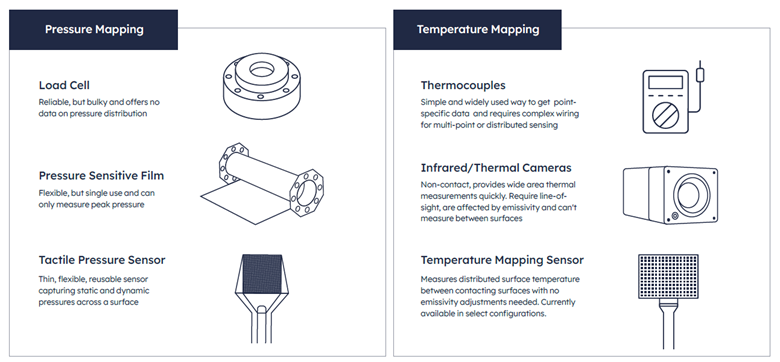 Pressure Mapping

Load Cell
Reliable, but bulky and offers no data on pressure distribution

Pressure Sensitive Film
Flexible, but single use and can only measure peak pressure

Tactile Pressure Sensor
Thin, flexible, reusable sensor capturing static and dynamic pressures across a surface

Temperature Mapping

Thermocouples
Simple and widely used way to get point-specific data and requires complex wiring for multi-point or distributed sensing

Infrared/Thermal Cameras
Non-contact, provides wide area thermal measurements quickly. Require line-of-sight, are affected by emissivity and can't measure between surfaces

Temperature Mapping Sensor
Measures distributed surface temperature between contacting surfaces with no emissivity adjustments needed. Currently available in select configurations.